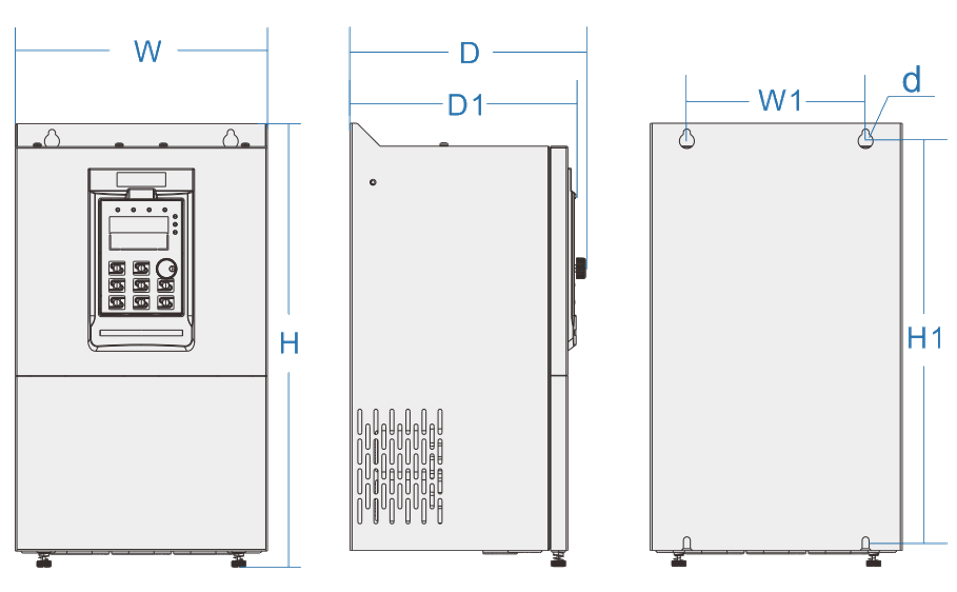 W

H

D

D1

W1

d

H1